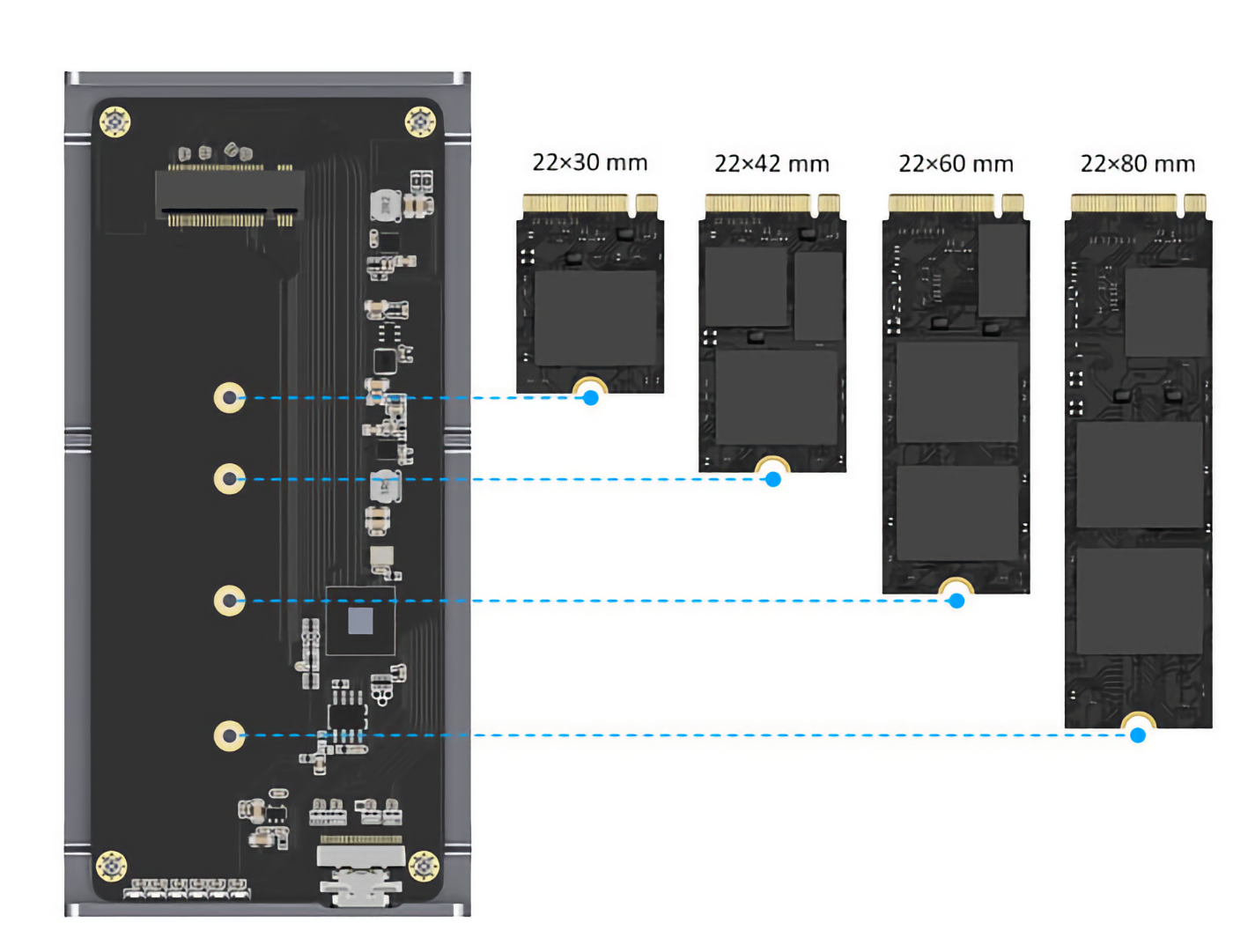 22×30 mm

22×42 mm

22×60 mm

22×80 mm