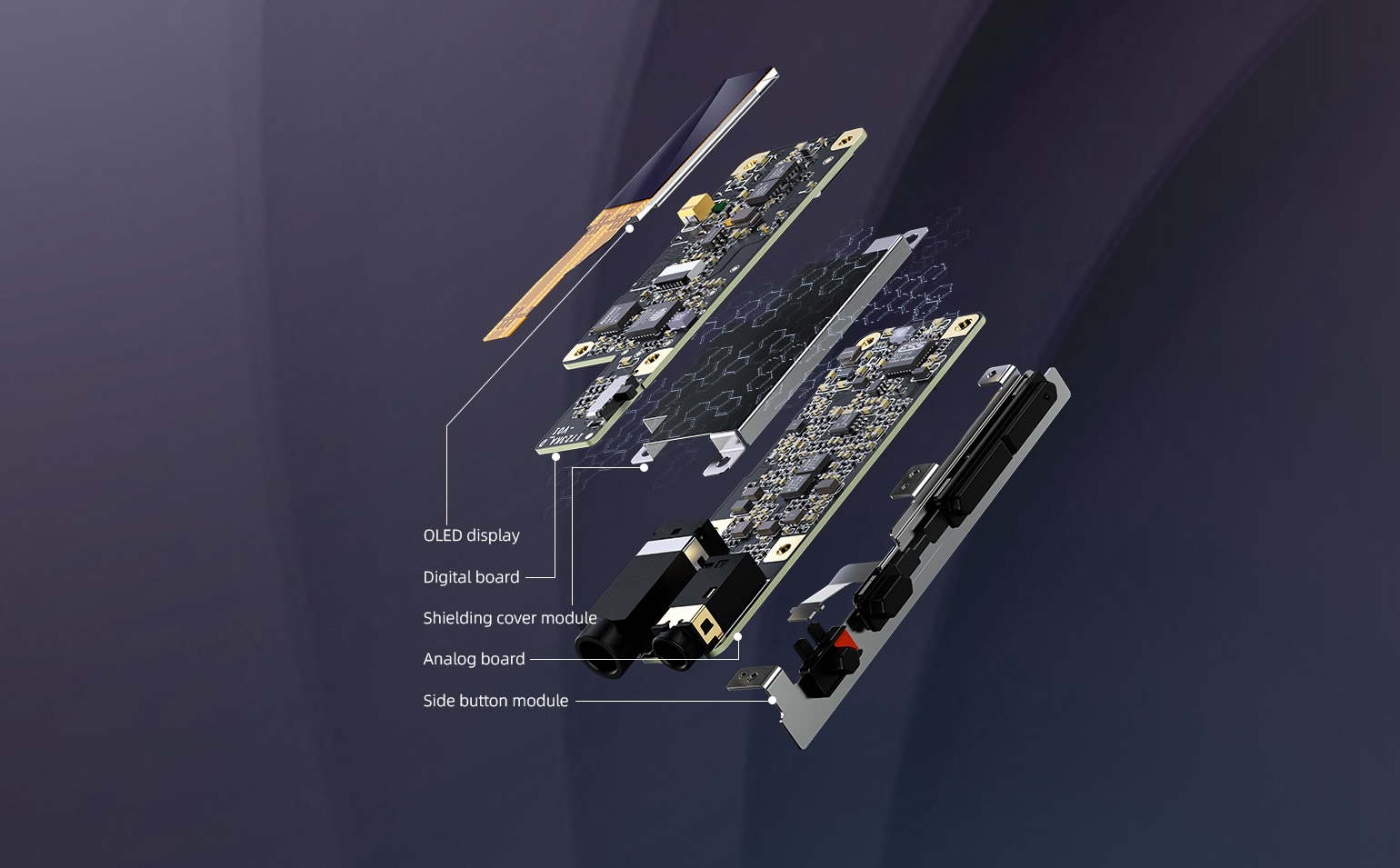 OLED display

Digital board

Shielding cover module

Analog board

Side button module