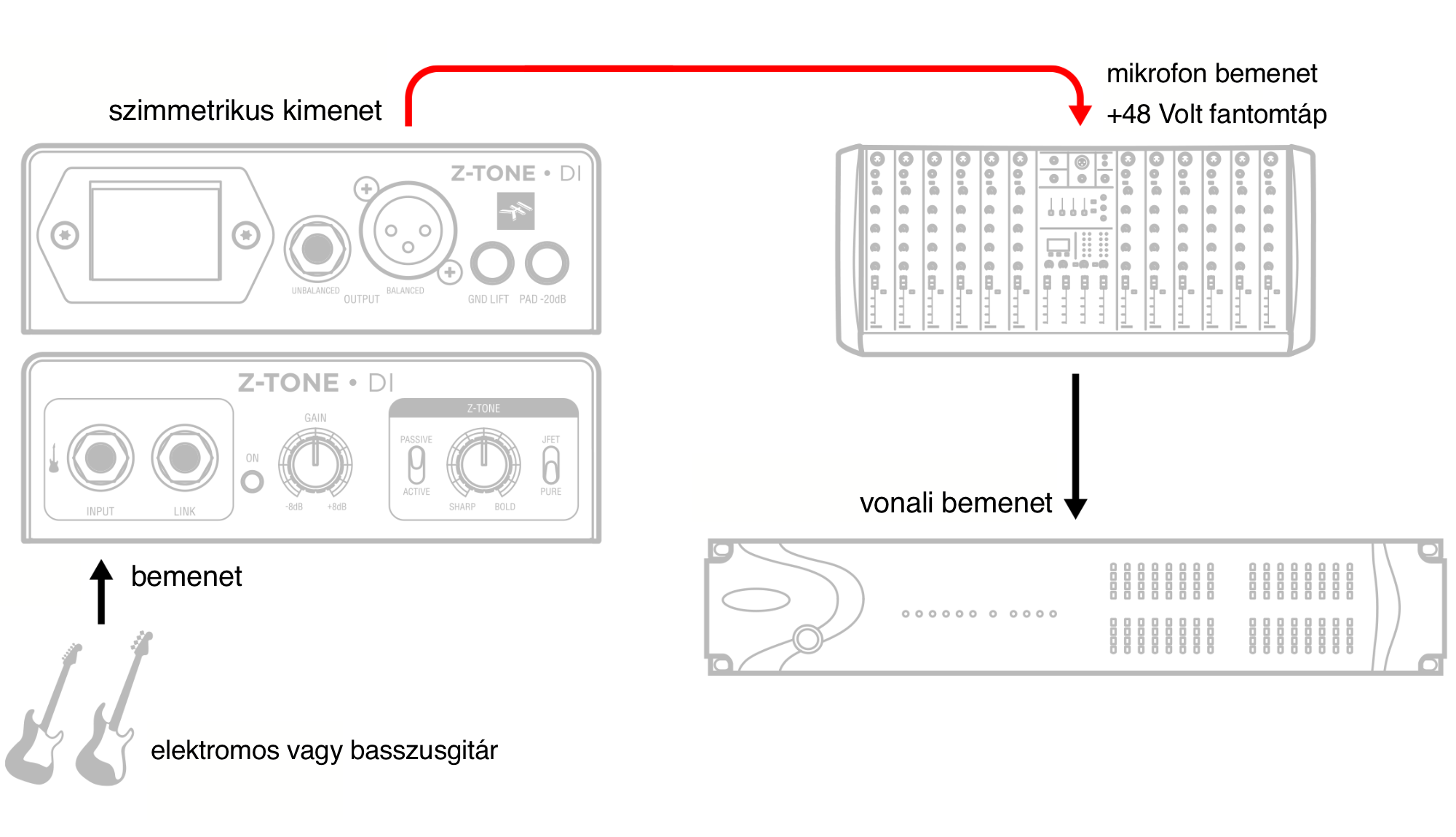 szimmetrikus kimenet

mikrofon bemenet
+48 Volt fantomtáp

Z-TONE • DI

UNBALANCED OUTPUT BALANCED

GND LIFT PAD -20dB

Z-TONE • DI

INPUT LINK

ON

GAIN

-8dB +8dB

Z-TONE

PASSIVE ACTIVE

SHARP BOLD

JFET PURE

vonali bemenet

bemenet

elektromos vagy basszusgitár